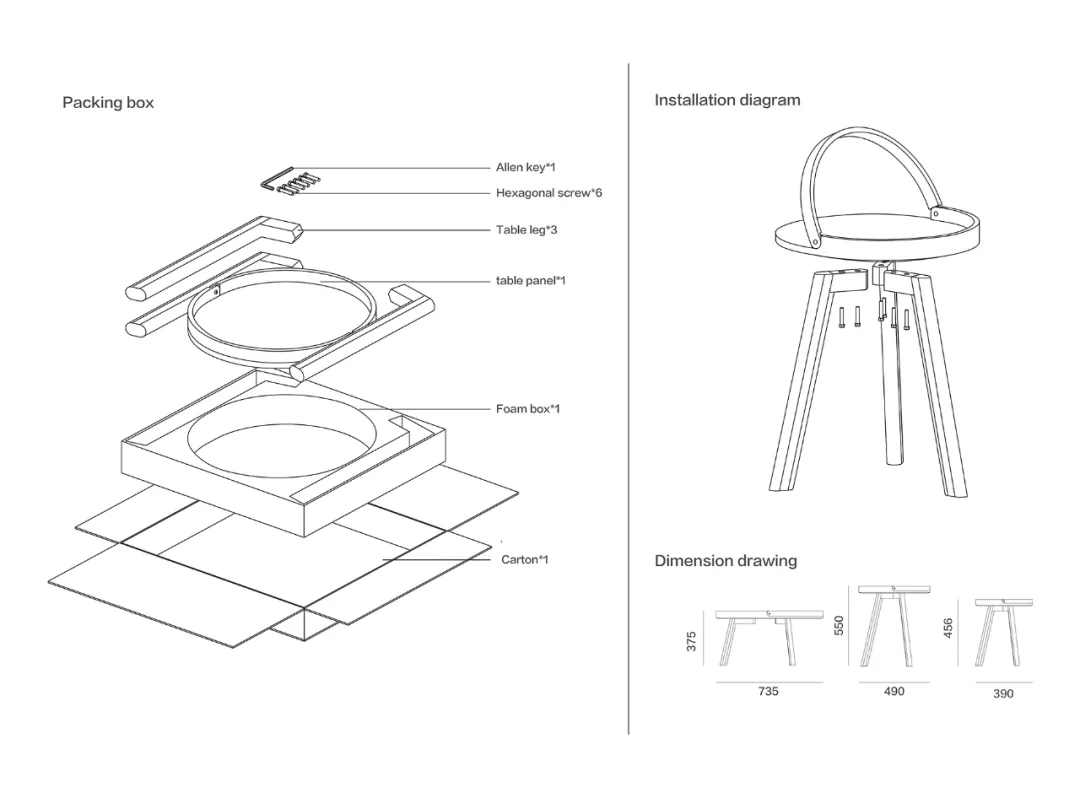 Packing box

Allen key*1
Hexagonal screw*6
Table leg*3
table panel*1
Foam box*1
Carton*1

Installation diagram

Dimension drawing

375
735
550
490
456
390